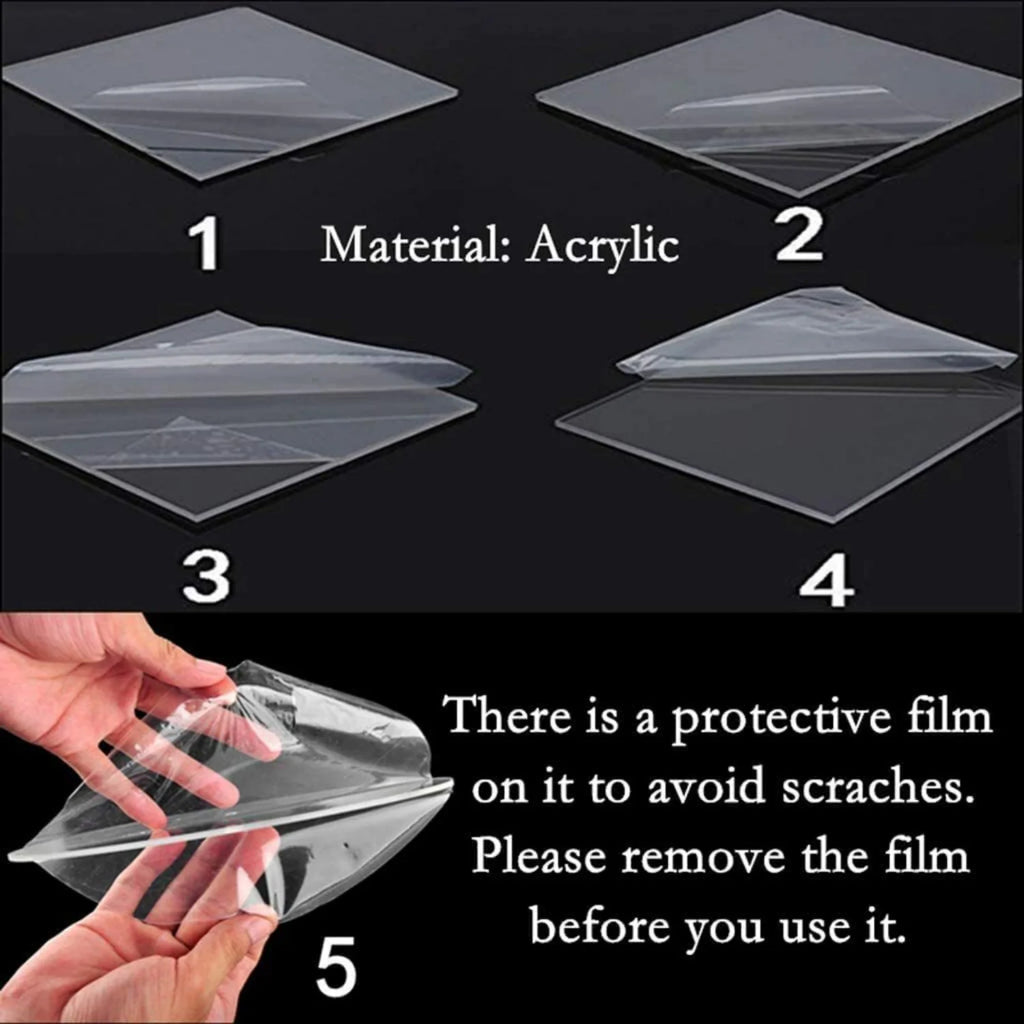 1 Material: Acrylic 2

3

4

There is a protective film on it to avoid scraches. Please remove the film before you use it.

5