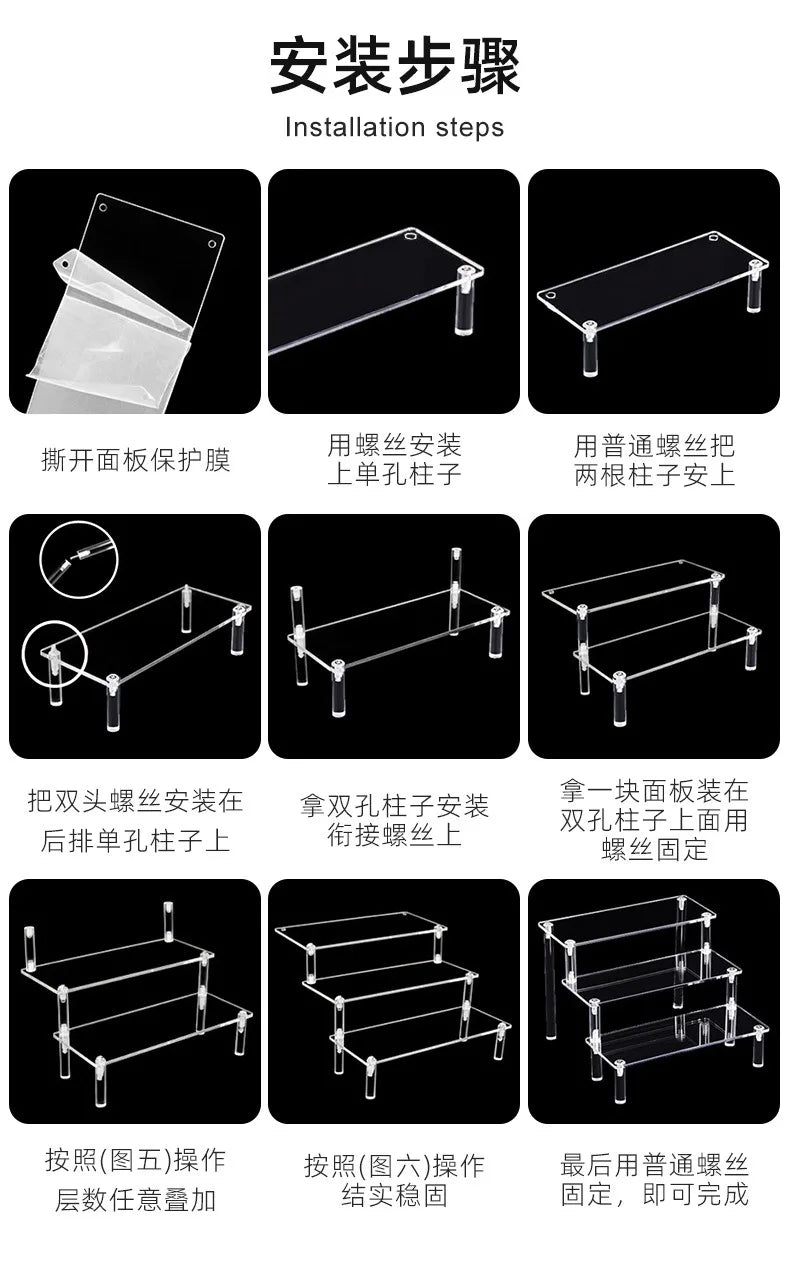 安装步骤
Installation steps

撕开面板保护膜

用螺丝安装上单孔柱子

用普通螺丝把两根柱子安上

把双头螺丝安装在后排单孔柱子上

拿双孔柱子安装衔接螺丝上

拿一块面板装在双孔柱子上面用螺丝固定

按照(图五)操作层数任意叠加

按照(图六)操作结实稳固

最后用普通螺丝固定，即可完成